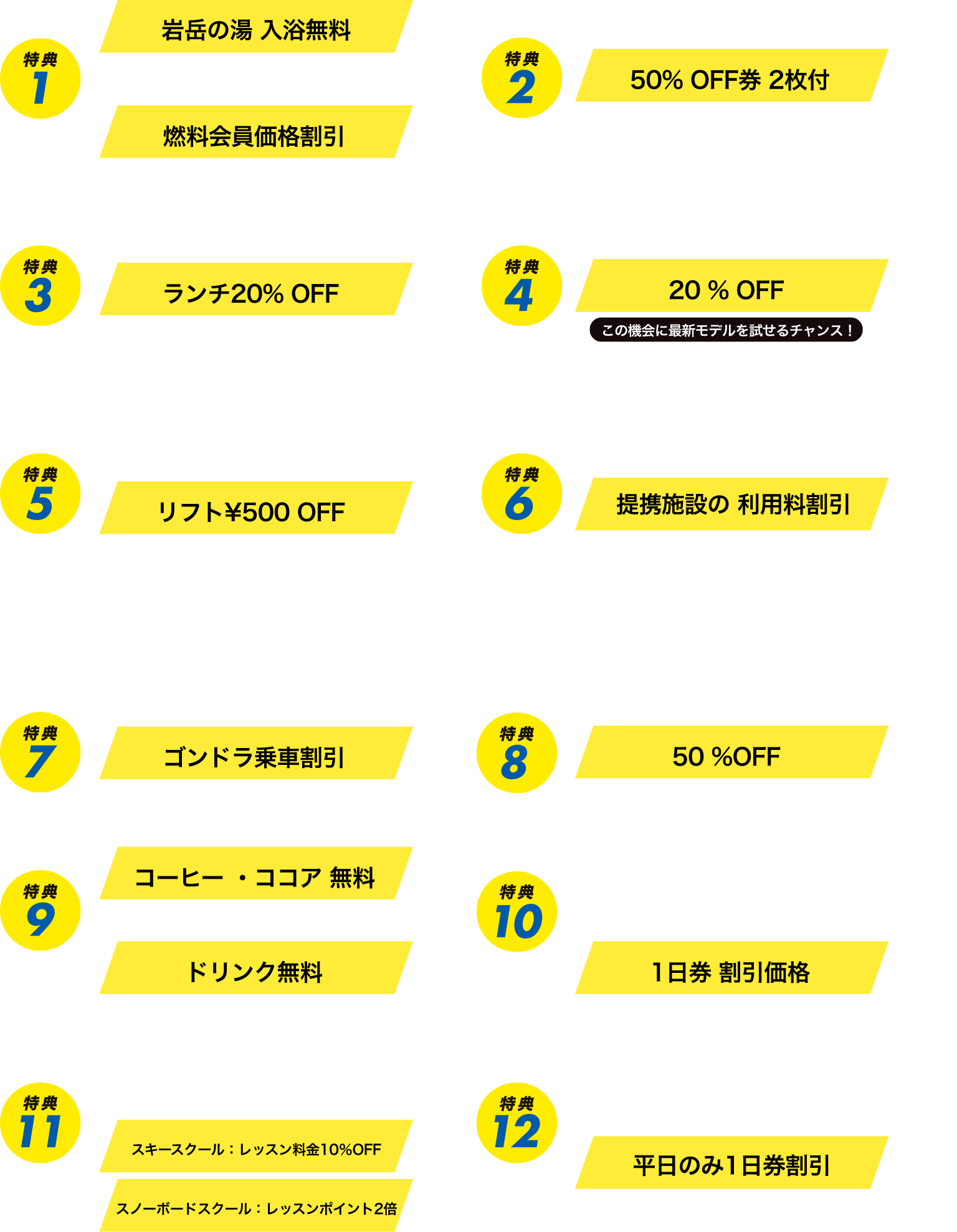 特典
1

岩岳の湯 入浴無料

燃料会員価格割引

特典
2

50% OFF券 2枚付

特典
3

ランチ20% OFF

特典
4

20 % OFF

この機会に最新モデルを試せるチャンス！

特典
5

リフト¥500 OFF

特典
6

提携施設の 利用料割引

特典
7

ゴンドラ乗車割引

特典
8

50 %OFF

特典
9

コーヒー ・ココア 無料

ドリンク無料

特典
10

1日券 割引価格

特典
11

スキースクール：レッスン料金10%OFF

スノーボードスクール：レッスンポイント2倍

特典
12

平日のみ1日券割引